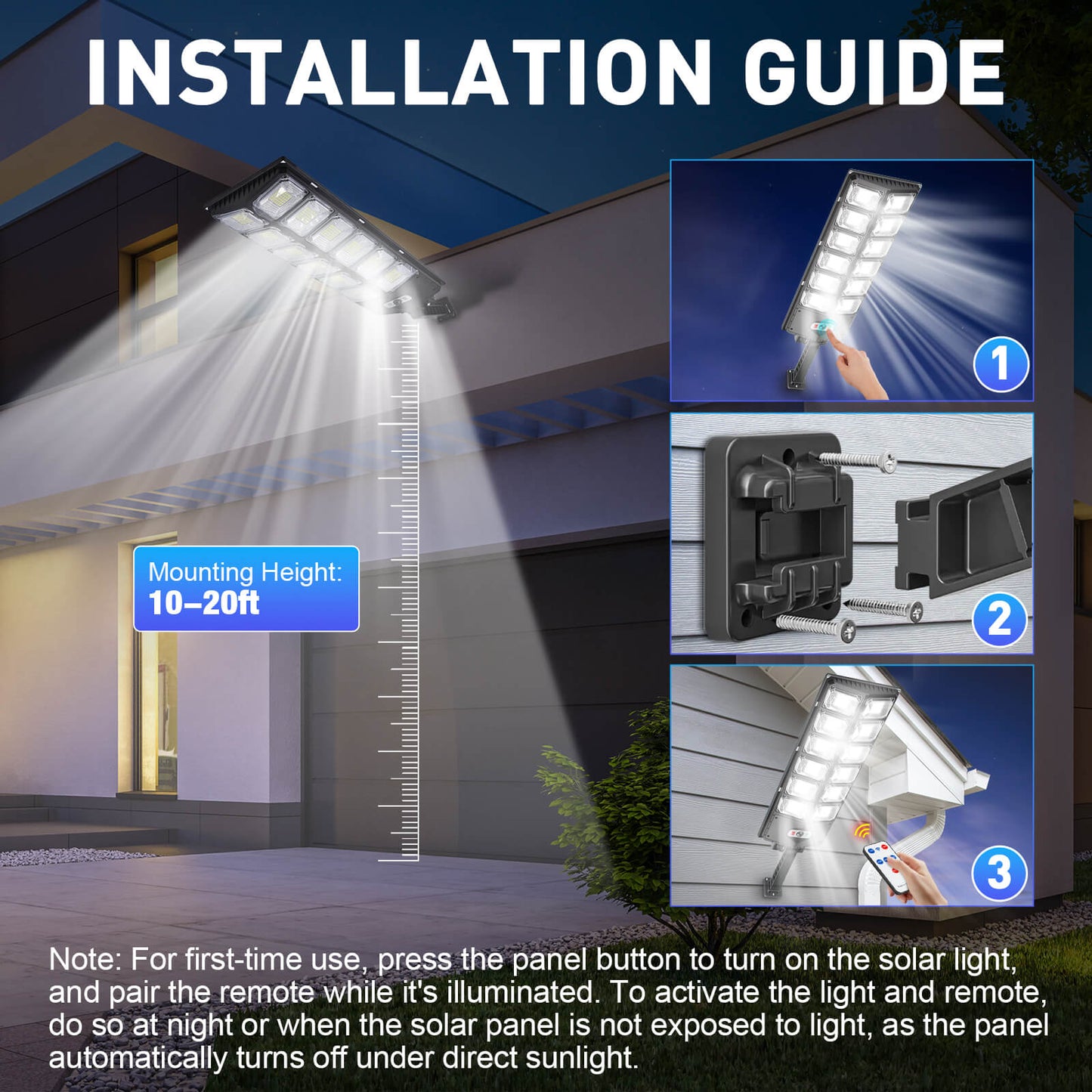 INSTALLATION GUIDE

Mounting Height:
10–20ft

1

2

3

Note: For first-time use, press the panel button to turn on the solar light, and pair the remote while it's illuminated. To activate the light and remote, do so at night or when the solar panel is not exposed to light, as the panel automatically turns off under direct sunlight.